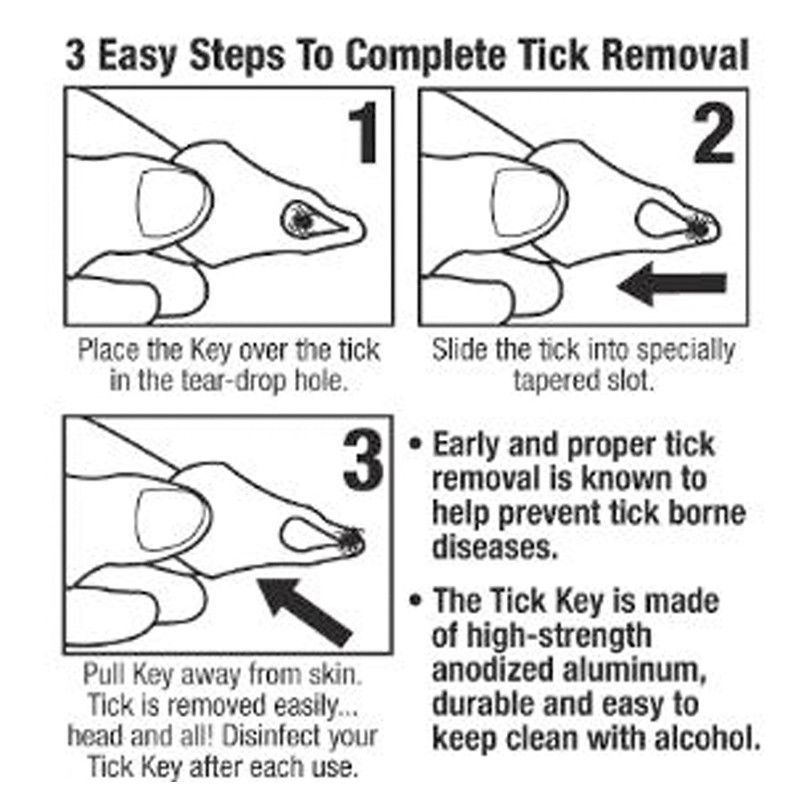 3 Easy Steps To Complete Tick Removal

1

Place the Key over the tick in the tear-drop hole.

2

Slide the tick into specially tapered slot.

3

Pull Key away from skin. Tick is removed easily... head and all! Disinfect your Tick Key after each use.

• Early and proper tick removal is known to help prevent tick borne diseases.

• The Tick Key is made of high-strength anodized aluminum, durable and easy to keep clean with alcohol.